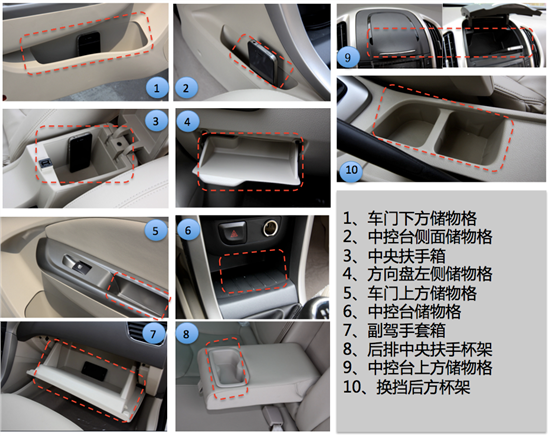 1

2

3

4

5

6

7

8

9

10

1、车门下方储物格
2、中控台侧面储物格
3、中央扶手箱
4、方向盘左侧储物格
5、车门上方储物格
6、中控台储物格
7、副驾手套箱
8、后排中央扶手杯架
9、中控台上方储物格
10、换挡后方杯架